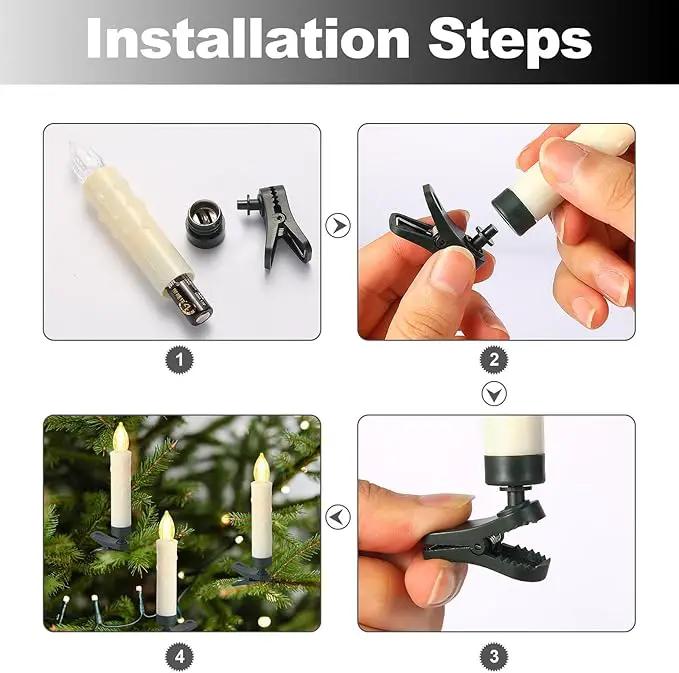 Installation Steps

1

2

4

3