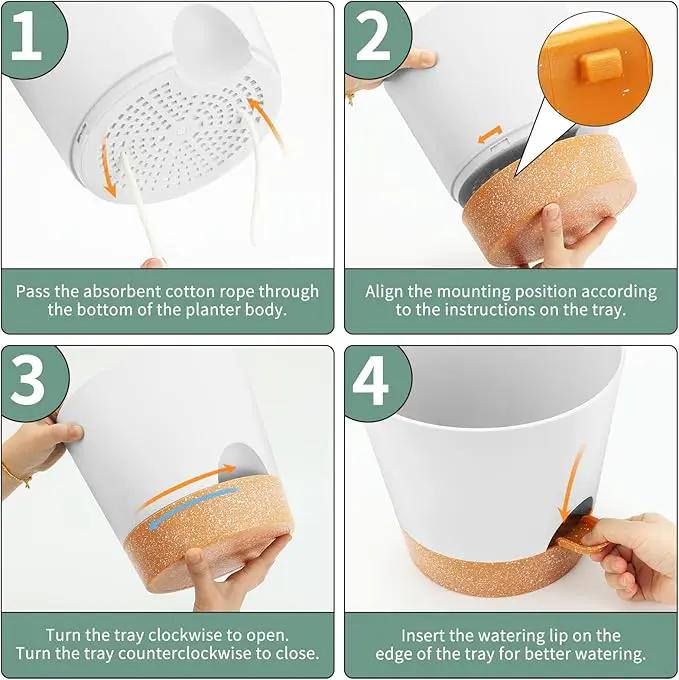 1

Pass the absorbent cotton rope through the bottom of the planter body.

2

Align the mounting position according to the instructions on the tray.

3

Turn the tray clockwise to open.
Turn the tray counterclockwise to close.

4

Insert the watering lip on the edge of the tray for better watering.