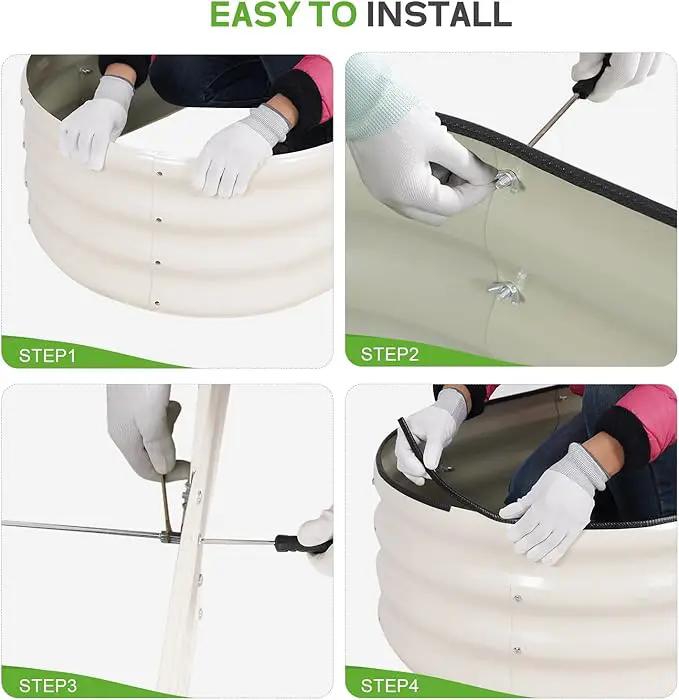 EASY TO INSTALL

STEP1

STEP2

STEP3

STEP4