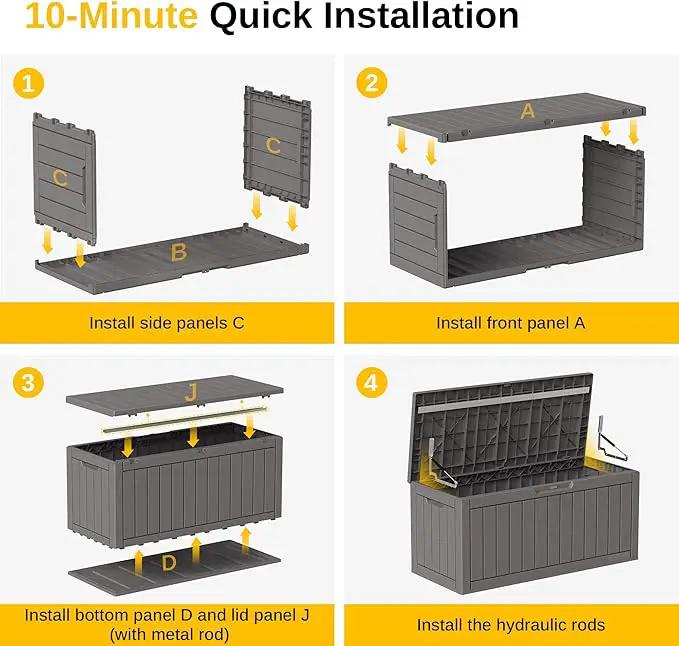 10-Minute Quick Installation

1

C

C

B

Install side panels C

2

A

Install front panel A

3

J

D

Install bottom panel D and lid panel J (with metal rod)

4

Install the hydraulic rods