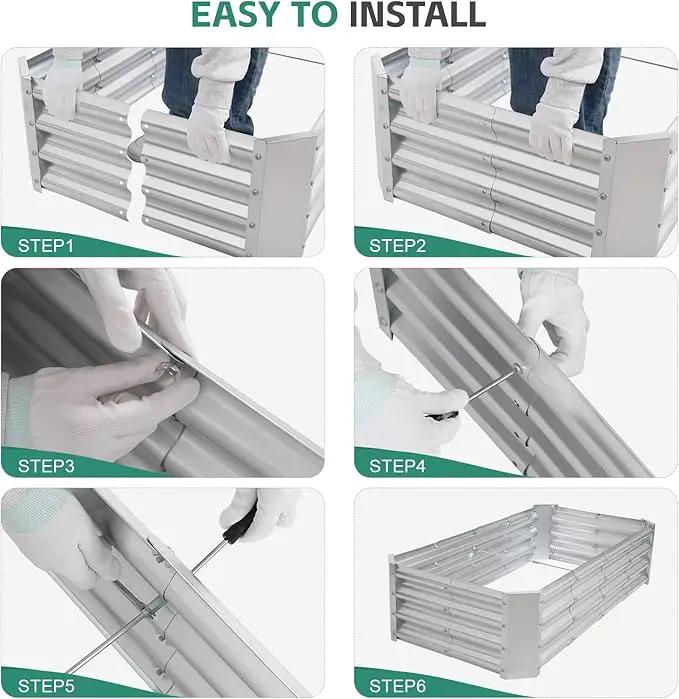 EASY TO INSTALL

STEP1

STEP2

STEP3

STEP4

STEP5

STEP6