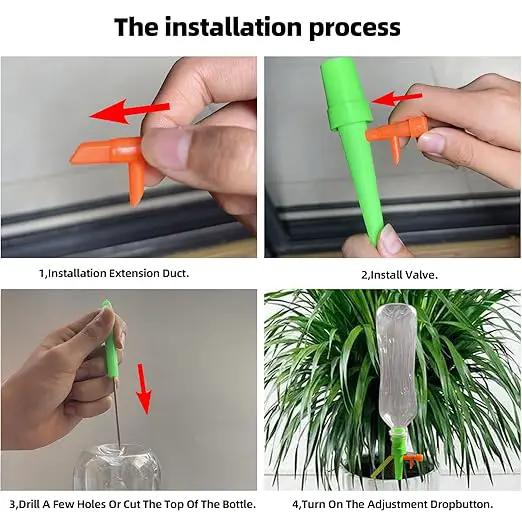 The installation process

1,Installation Extension Duct.

2,Install Valve.

3,Drill A Few Holes Or Cut The Top Of The Bottle.

4,Turn On The Adjustment Dropbutton.