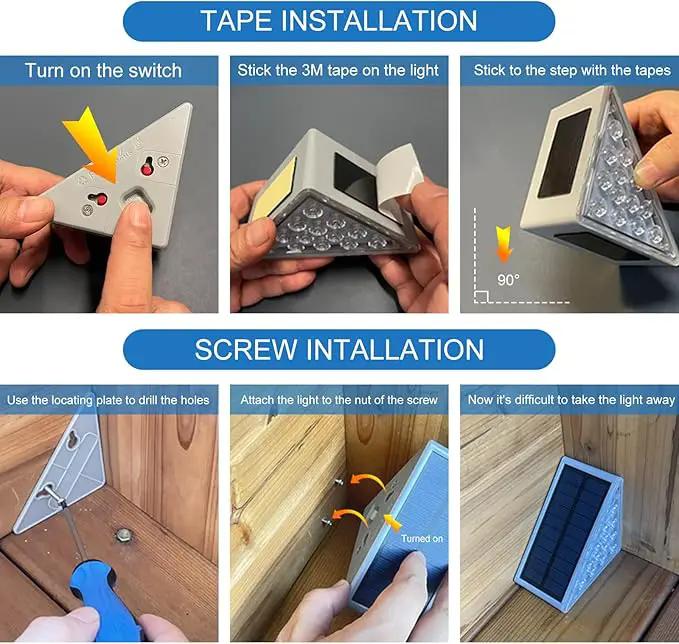 TAPE INSTALLATION

Turn on the switch

Stick the 3M tape on the light

Stick to the step with the tapes

90°

SCREW INTALLATION

Use the locating plate to drill the holes

Attach the light to the nut of the screw

Turned on

Now it's difficult to take the light away