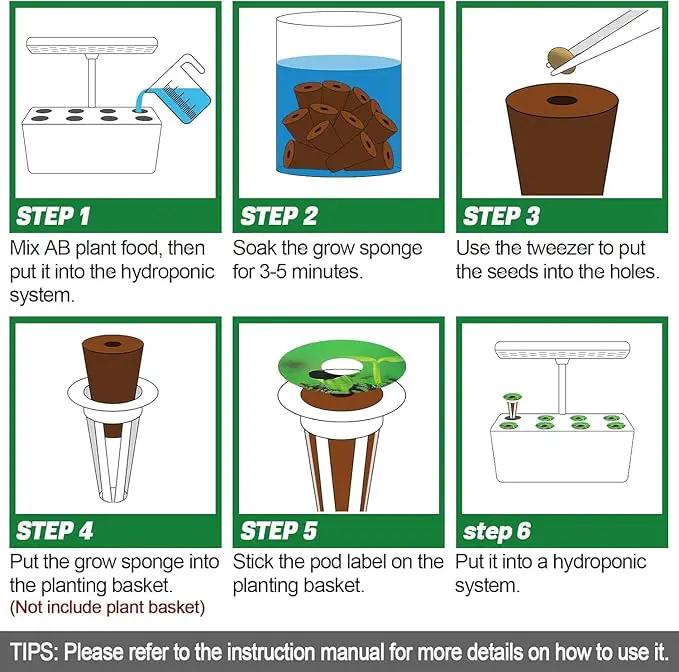 STEP 1
Mix AB plant food, then put it into the hydroponic system.

STEP 2
Soak the grow sponge for 3-5 minutes.

STEP 3
Use the tweezer to put the seeds into the holes.

STEP 4
Put the grow sponge into the planting basket.
(Not include plant basket)

STEP 5
Stick the pod label on the planting basket.

step 6
Put it into a hydroponic system.

TIPS: Please refer to the instruction manual for more details on how to use it.