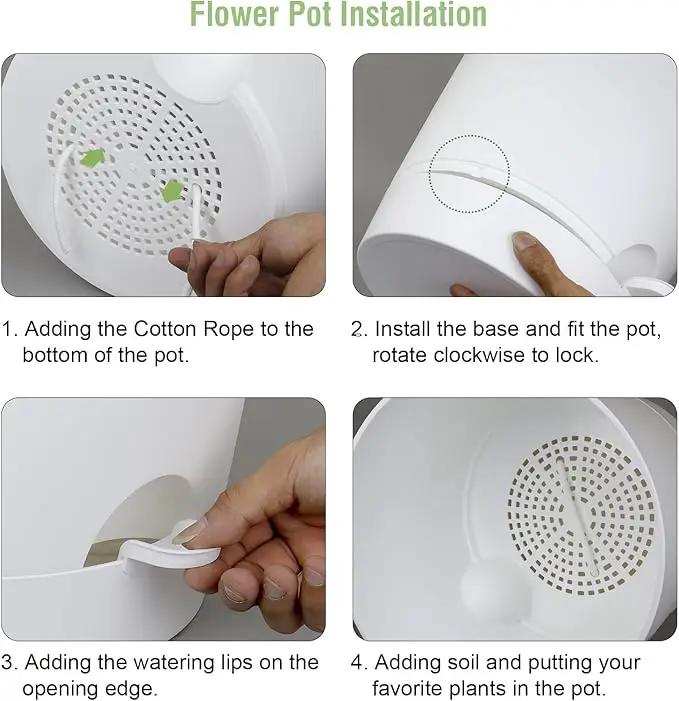 Flower Pot Installation

1. Adding the Cotton Rope to the bottom of the pot.

2. Install the base and fit the pot, rotate clockwise to lock.

3. Adding the watering lips on the opening edge.

4. Adding soil and putting your favorite plants in the pot.