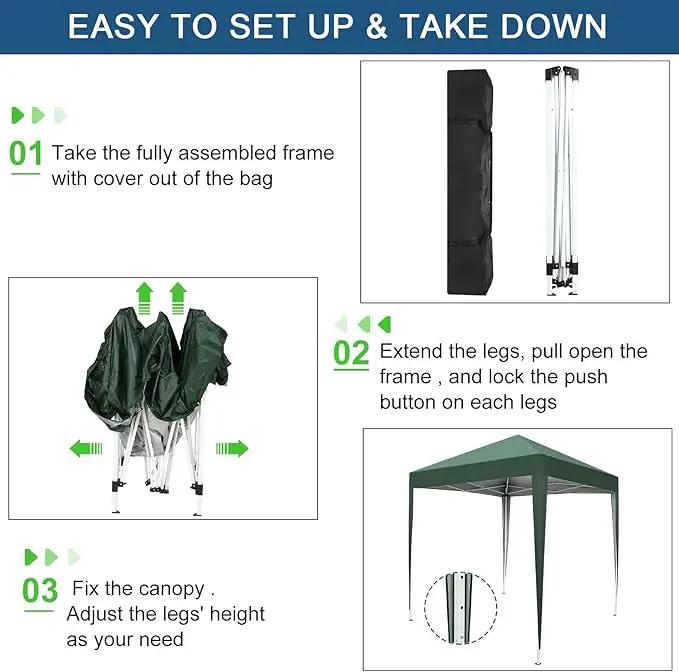 EASY TO SET UP & TAKE DOWN

01 Take the fully assembled frame with cover out of the bag

02 Extend the legs, pull open the frame , and lock the push button on each legs

03 Fix the canopy . Adjust the legs' height as your need