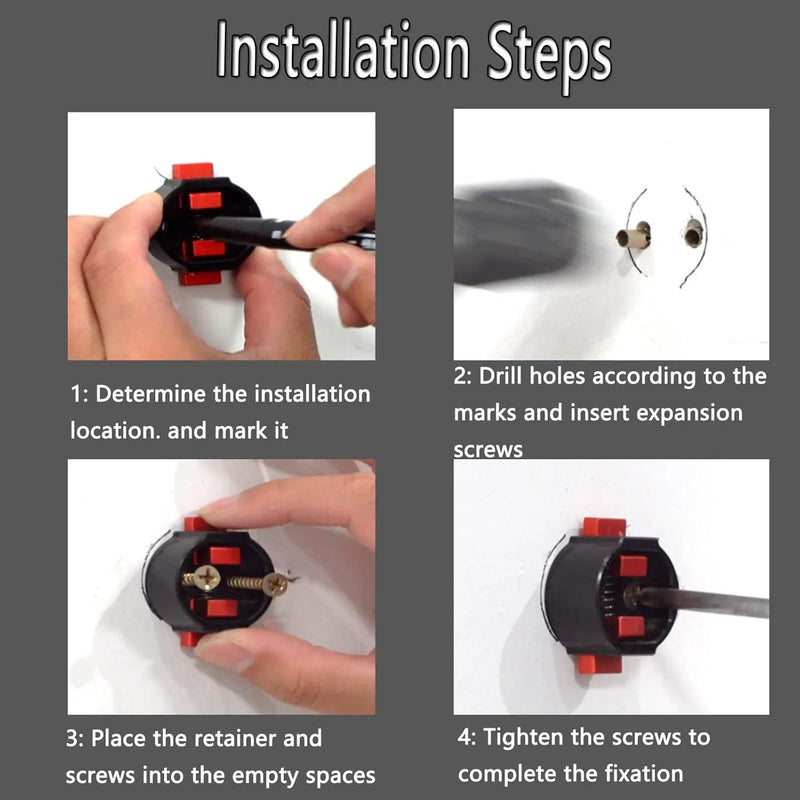 Installation Steps

1: Determine the installation location. and mark it

2: Drill holes according to the marks and insert expansion screws

3: Place the retainer and screws into the empty spaces

4: Tighten the screws to complete the fixation