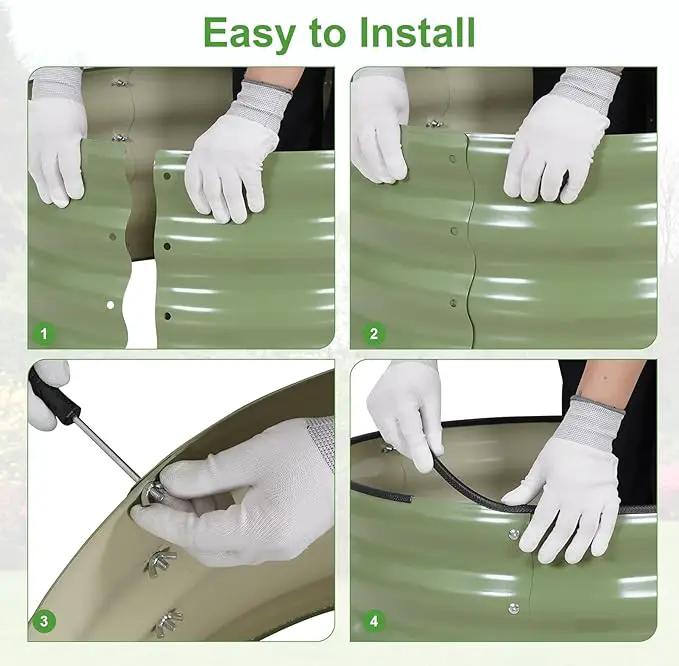 Easy to Install

1

2

3

4