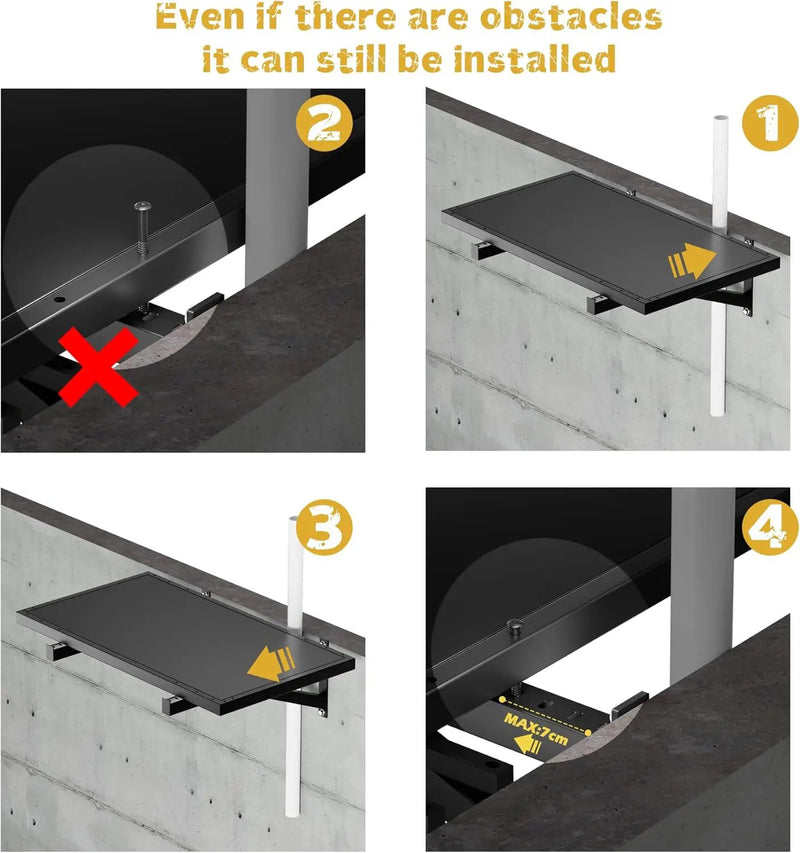 Even if there are obstacles
it can still be installed

2

1

3

4

MAX:7cm