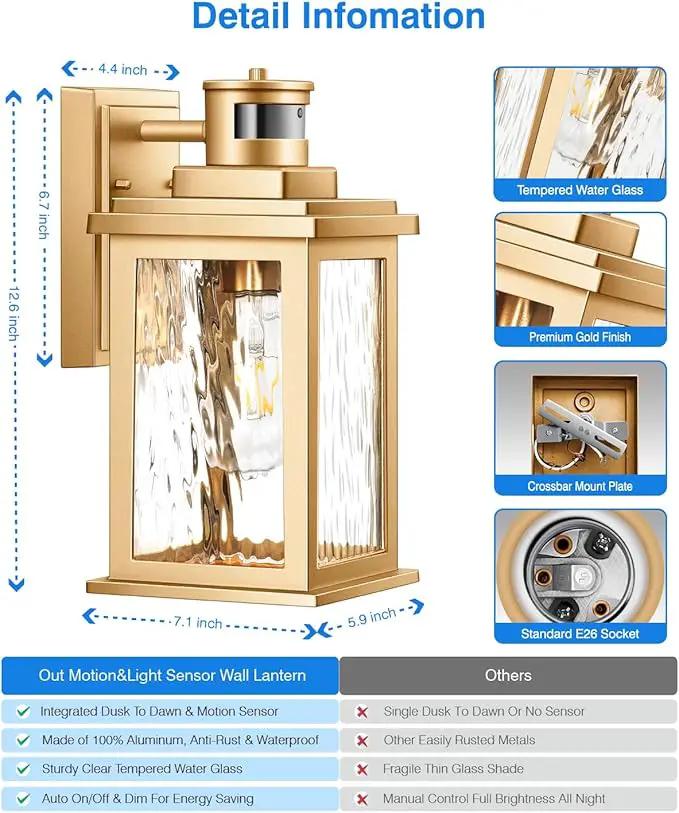 Detail Infomation

4.4 inch
6.7 inch
12.6 inch
7.1 inch
5.9 inch

Tempered Water Glass

Premium Gold Finish

Crossbar Mount Plate

Standard E26 Socket

| Out Motion&Light Sensor Wall Lantern | Others |
|---|---|
| Integrated Dusk To Dawn & Motion Sensor | Single Dusk To Dawn Or No Sensor |
| Made of 100% Aluminum, Anti-Rust & Waterproof | Other Easily Rusted Metals |
| Sturdy Clear Tempered Water Glass | Fragile Thin Glass Shade |
| Auto On/Off & Dim For Energy Saving | Manual Control Full Brightness All Night |