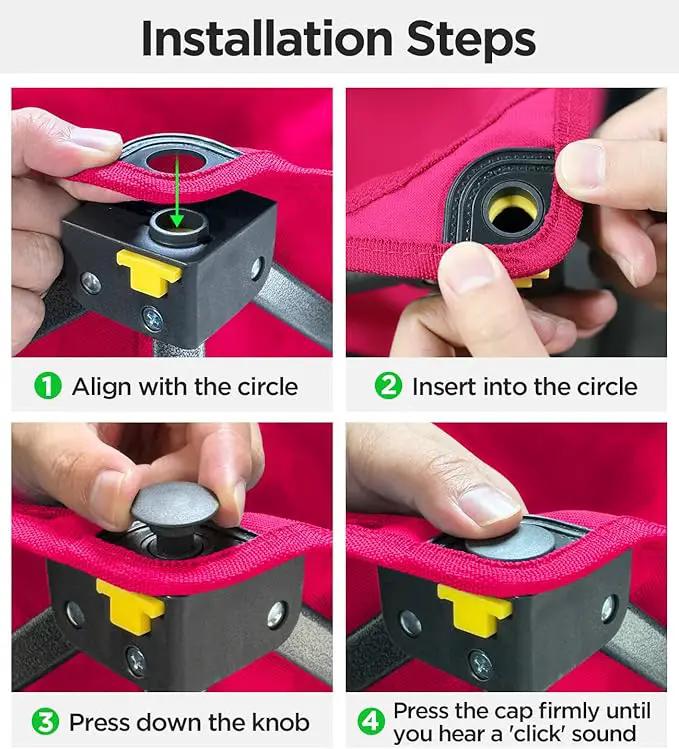 Installation Steps

1 Align with the circle

2 Insert into the circle

3 Press down the knob

4 Press the cap firmly until you hear a 'click' sound