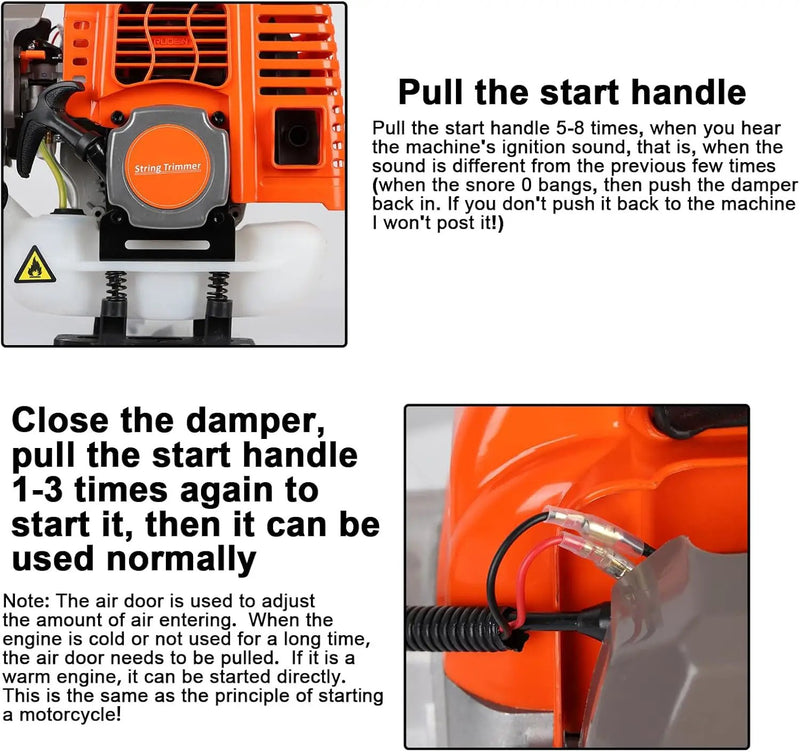 RUDEN

String Trimmer

Pull the start handle

Pull the start handle 5-8 times, when you hear the machine's ignition sound, that is, when the sound is different from the previous few times (when the snore 0 bangs, then push the damper back in. If you don't push it back to the machine I won't post it!)

Close the damper, pull the start handle 1-3 times again to start it, then it can be used normally

Note: The air door is used to adjust the amount of air entering. When the engine is cold or not used for a long time, the air door needs to be pulled. If it is a warm engine, it can be started directly. This is the same as the principle of starting a motorcycle!