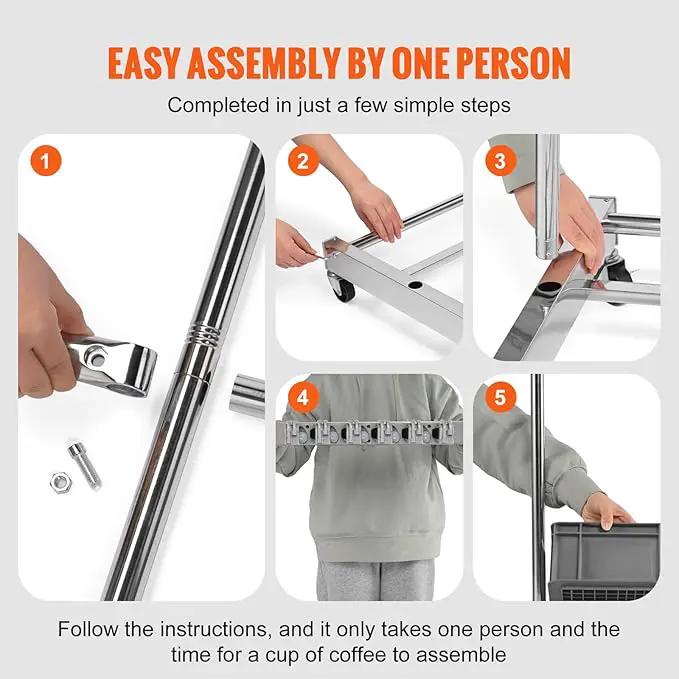 EASY ASSEMBLY BY ONE PERSON

Completed in just a few simple steps

1

2

3

4

5

Follow the instructions, and it only takes one person and the time for a cup of coffee to assemble