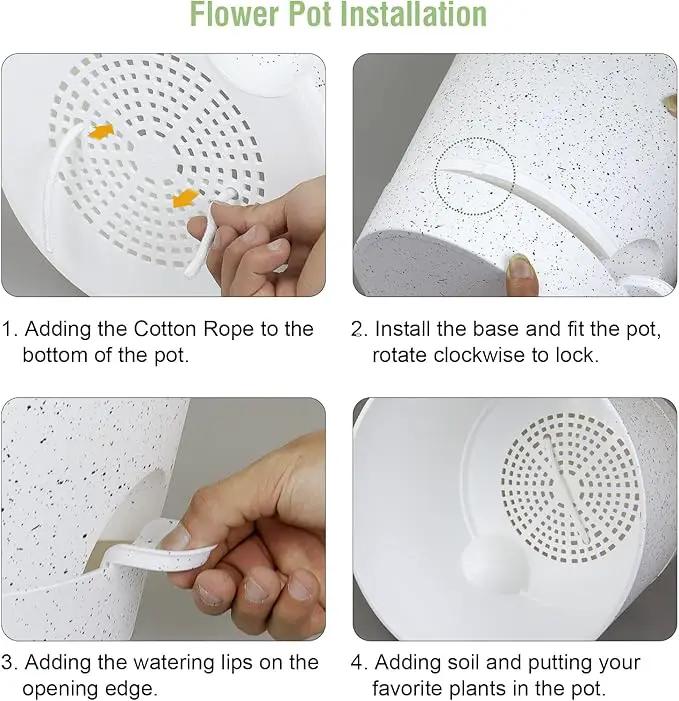 Flower Pot Installation

1. Adding the Cotton Rope to the bottom of the pot.

2. Install the base and fit the pot, rotate clockwise to lock.

3. Adding the watering lips on the opening edge.

4. Adding soil and putting your favorite plants in the pot.