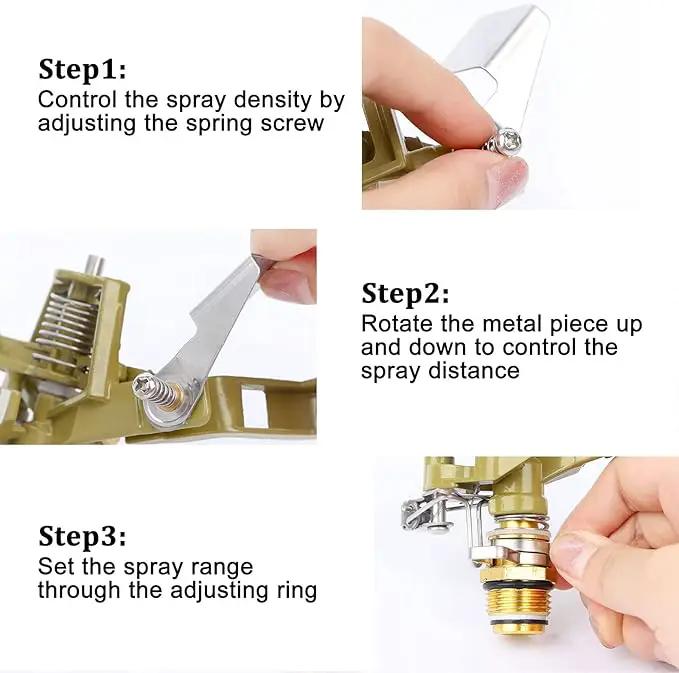 Step1:
Control the spray density by adjusting the spring screw

Step2:
Rotate the metal piece up and down to control the spray distance

Step3:
Set the spray range through the adjusting ring