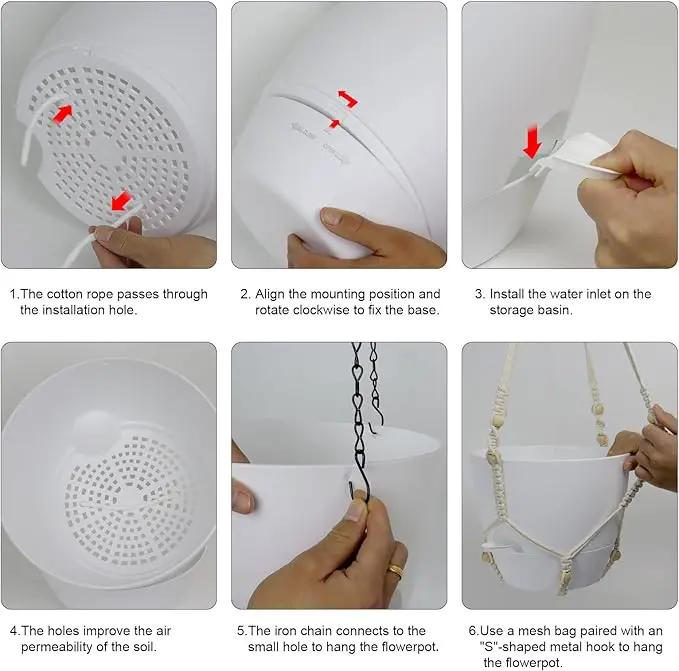 1.The cotton rope passes through the installation hole.

2. Align the mounting position and rotate clockwise to fix the base.

3. Install the water inlet on the storage basin.

4.The holes improve the air permeability of the soil.

5.The iron chain connects to the small hole to hang the flowerpot.

6.Use a mesh bag paired with an "S"-shaped metal hook to hang the flowerpot.