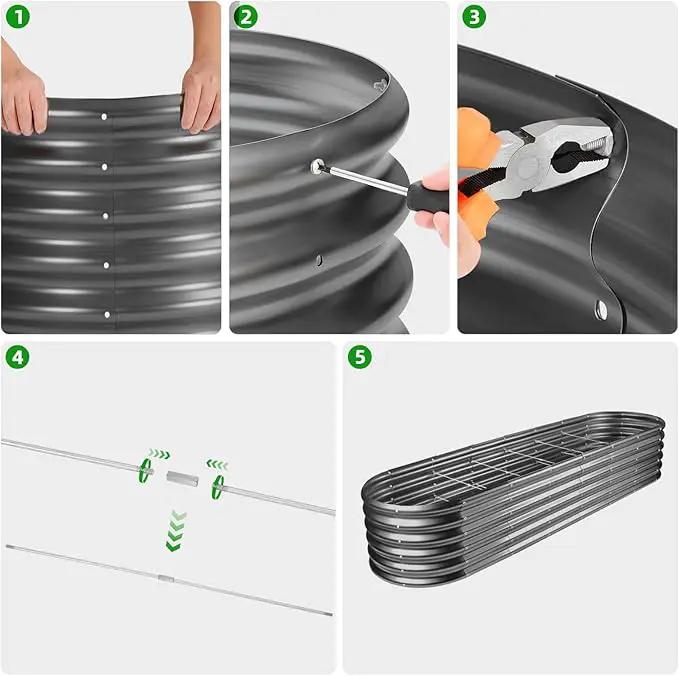 1
2
3
4
5