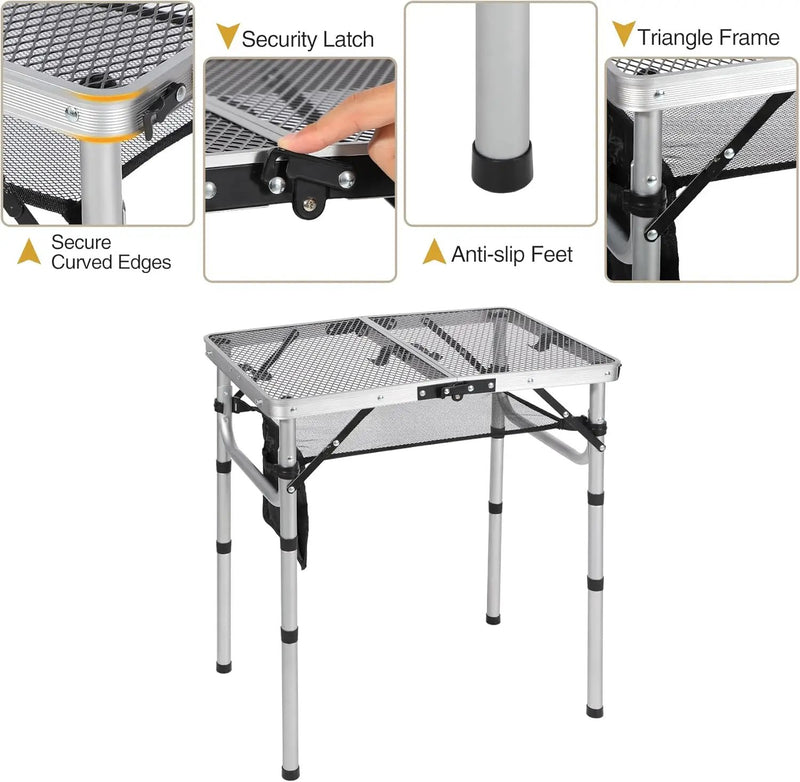 Security Latch

Triangle Frame

Secure Curved Edges

Anti-slip Feet