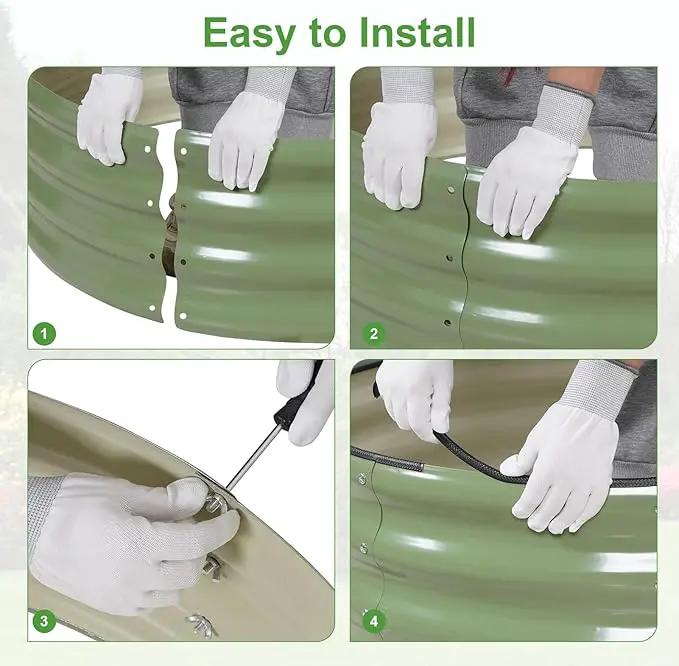 Easy to Install

1

2

3

4