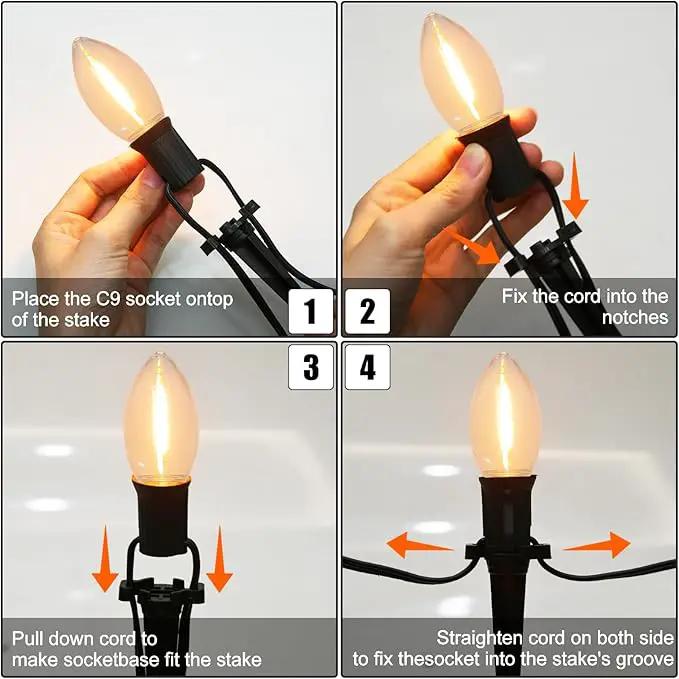 Place the C9 socket ontop of the stake

1

2

Fix the cord into the notches

3

4

Pull down cord to make socketbase fit the stake

Straighten cord on both side to fix thesocket into the stake's groove