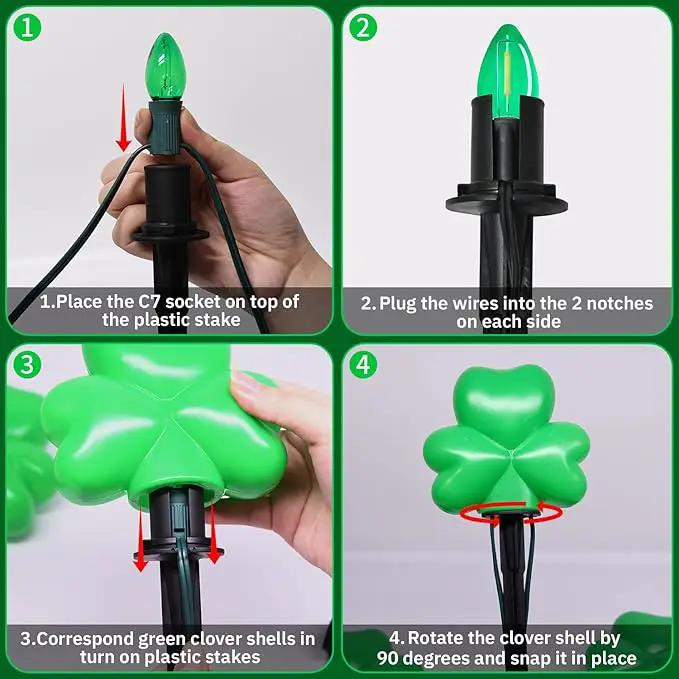 1

1.Place the C7 socket on top of the plastic stake

2

2.Plug the wires into the 2 notches on each side

3

3.Correspond green clover shells in turn on plastic stakes

4

4.Rotate the clover shell by 90 degrees and snap it in place