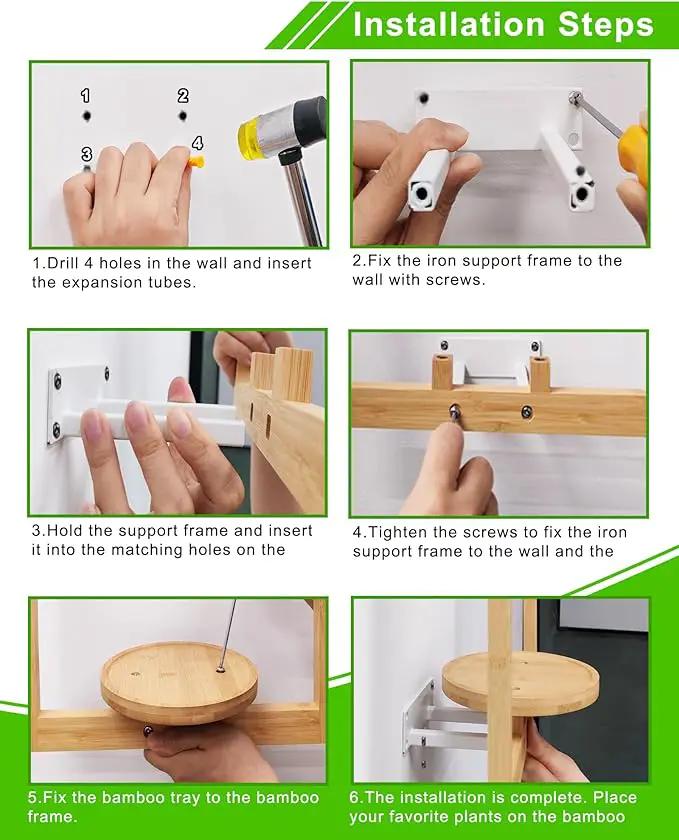 Installation Steps

1
2
3
4

1.Drill 4 holes in the wall and insert the expansion tubes.

2.Fix the iron support frame to the wall with screws.

3.Hold the support frame and insert it into the matching holes on the

4.Tighten the screws to fix the iron support frame to the wall and the

5.Fix the bamboo tray to the bamboo frame.

6.The installation is complete. Place your favorite plants on the bamboo