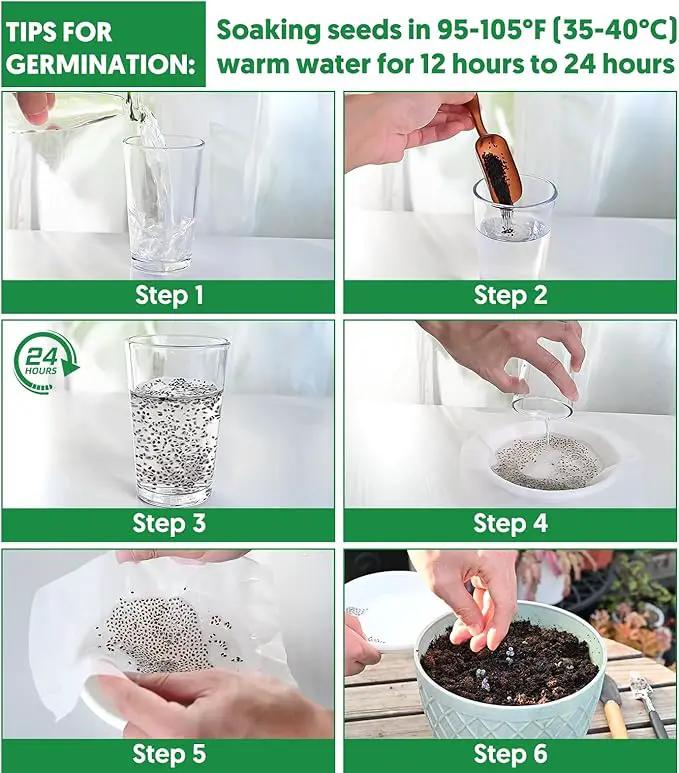 TIPS FOR GERMINATION:

Soaking seeds in 95-105°F (35-40°C) warm water for 12 hours to 24 hours

Step 1

Step 2

24 HOURS

Step 3

Step 4

Step 5

Step 6