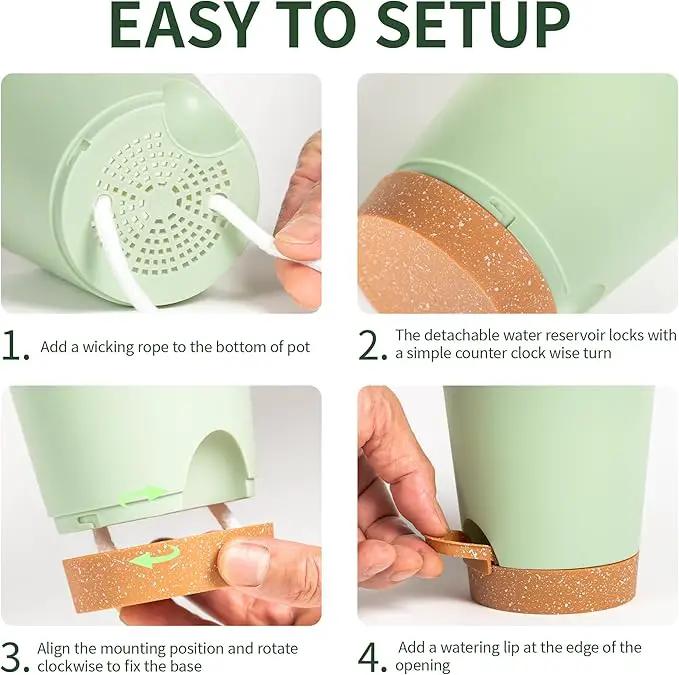 EASY TO SETUP

1. Add a wicking rope to the bottom of pot

2. The detachable water reservoir locks with a simple counter clock wise turn

3. Align the mounting position and rotate clockwise to fix the base

4. Add a watering lip at the edge of the opening