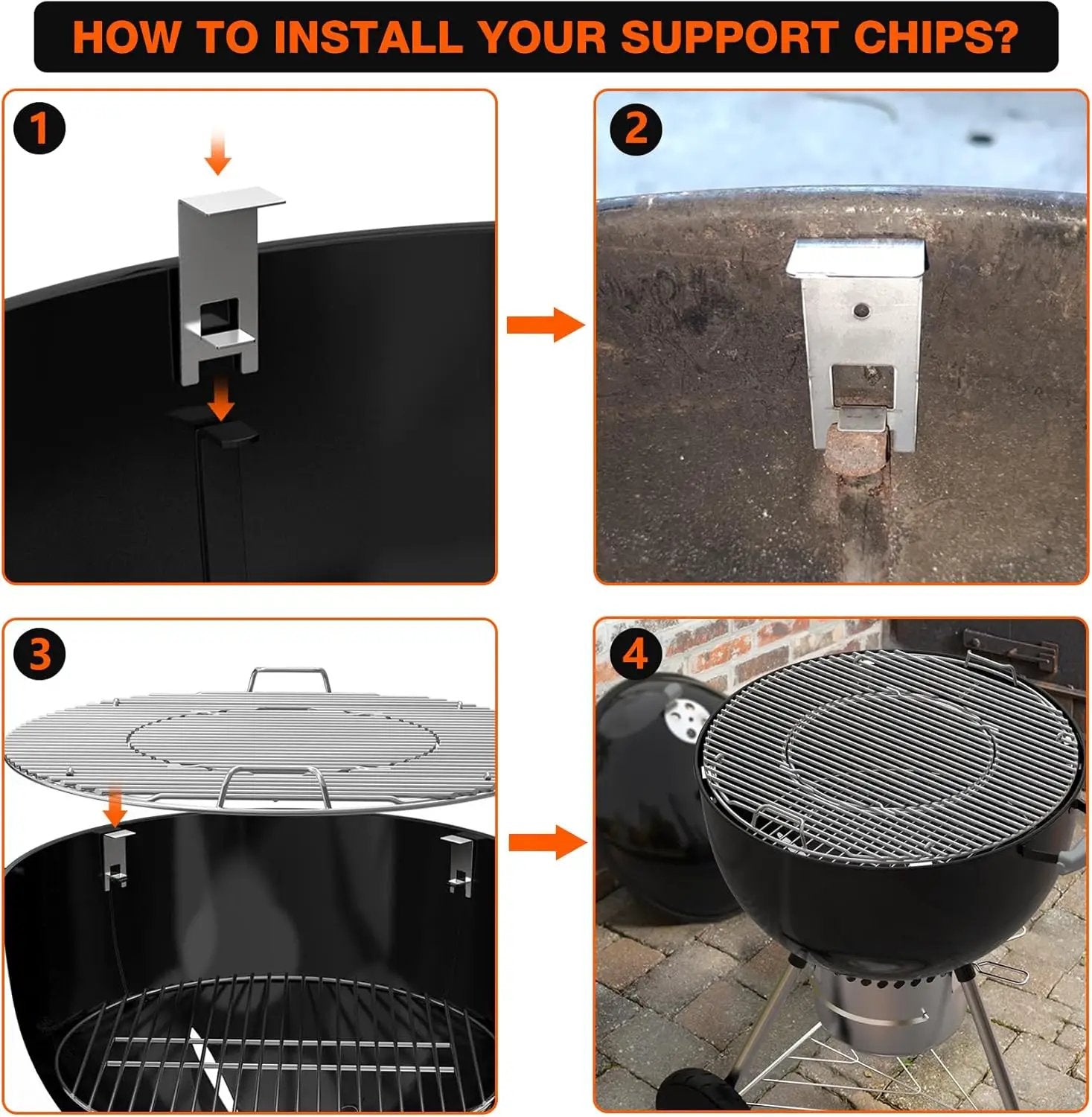 HOW TO INSTALL YOUR SUPPORT CHIPS?

1

2

3

4