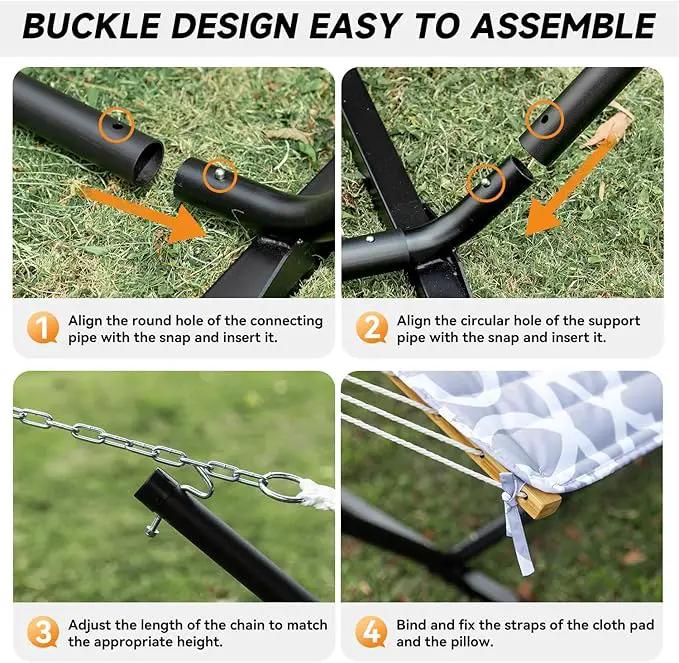 BUCKLE DESIGN EASY TO ASSEMBLE

1 Align the round hole of the connecting pipe with the snap and insert it.

2 Align the circular hole of the support pipe with the snap and insert it.

3 Adjust the length of the chain to match the appropriate height.

4 Bind and fix the straps of the cloth pad and the pillow.