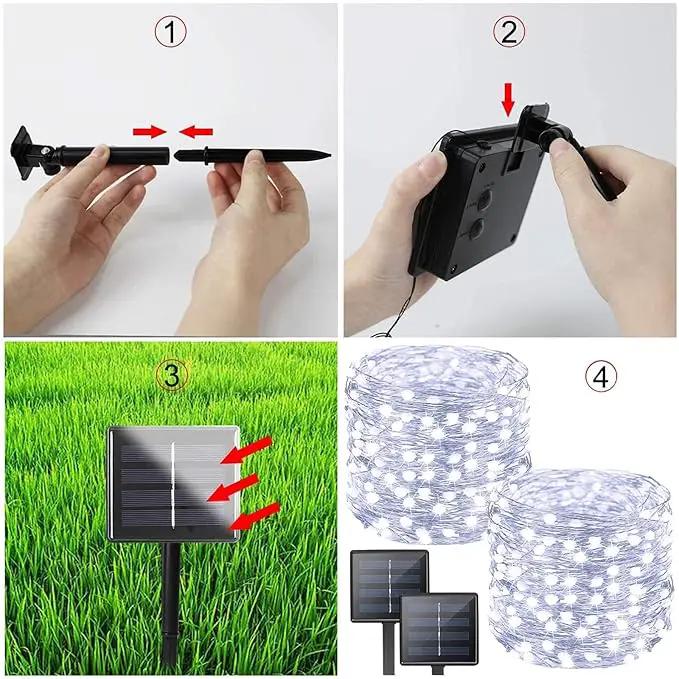 ①

②

③

④