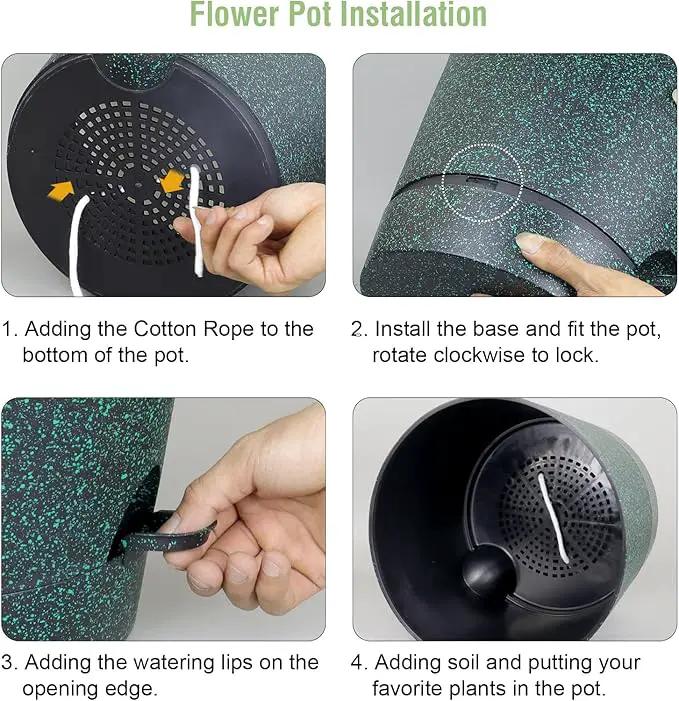 Flower Pot Installation

1. Adding the Cotton Rope to the bottom of the pot.

2. Install the base and fit the pot, rotate clockwise to lock.

3. Adding the watering lips on the opening edge.

4. Adding soil and putting your favorite plants in the pot.