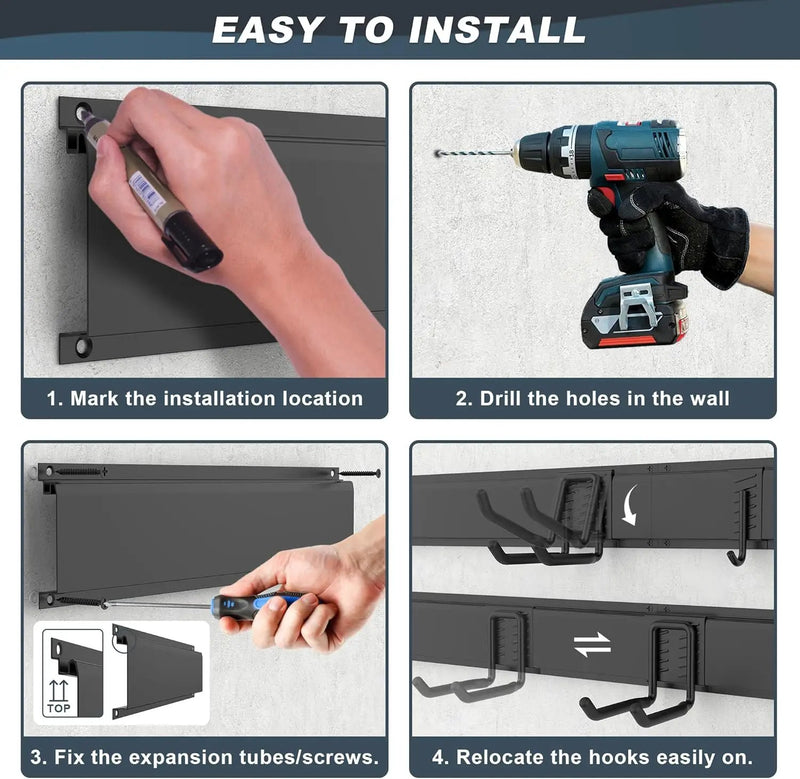 EASY TO INSTALL

1. Mark the installation location

2. Drill the holes in the wall

TOP

3. Fix the expansion tubes/screws.

4. Relocate the hooks easily on.