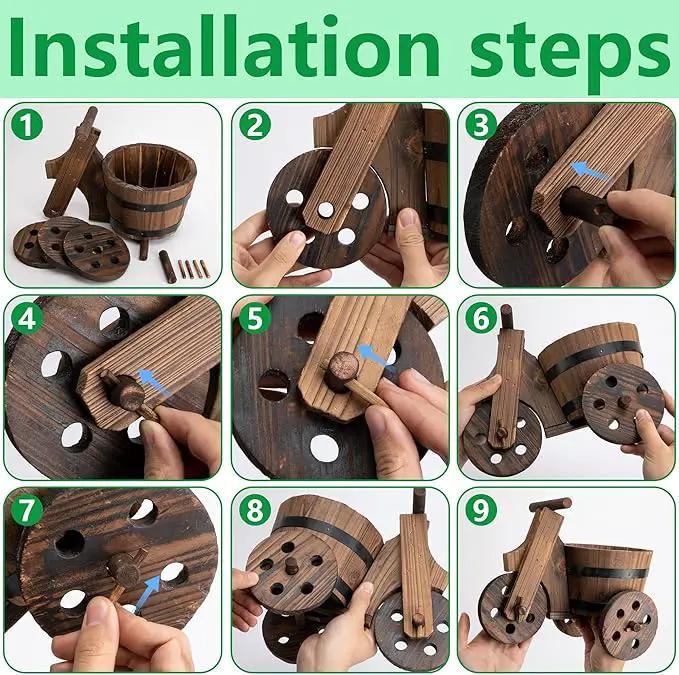 Installation steps

1

2

3

4

5

6

7

8

9