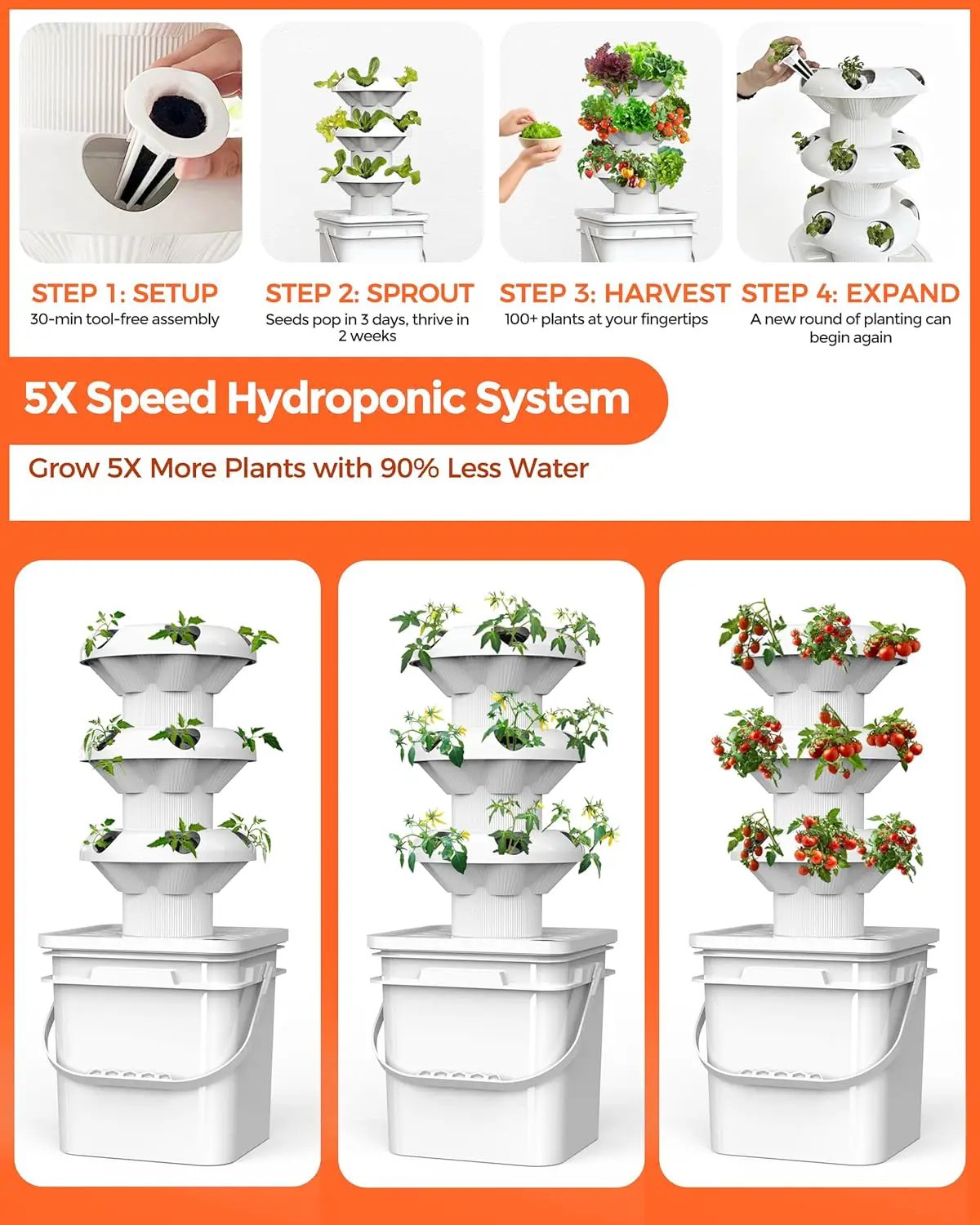 STEP 1: SETUP
30-min tool-free assembly

STEP 2: SPROUT
Seeds pop in 3 days, thrive in 2 weeks

STEP 3: HARVEST
100+ plants at your fingertips

STEP 4: EXPAND
A new round of planting can begin again

5X Speed Hydroponic System

Grow 5X More Plants with 90% Less Water