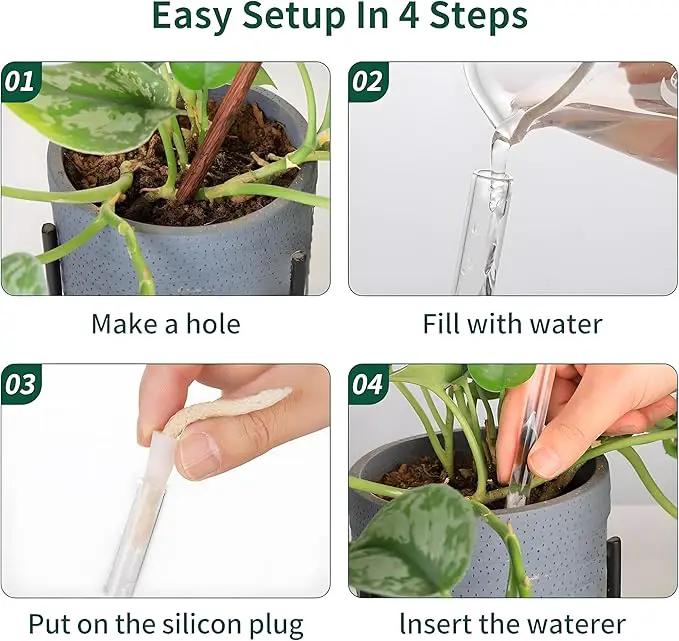 Easy Setup In 4 Steps

01

Make a hole

02

Fill with water

03

Put on the silicon plug

04

Insert the waterer