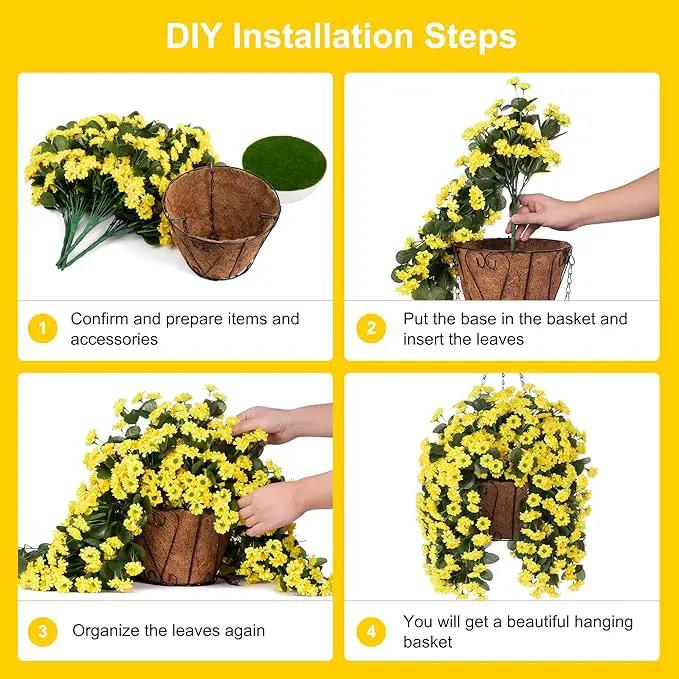 DIY Installation Steps

1 Confirm and prepare items and accessories

2 Put the base in the basket and insert the leaves

3 Organize the leaves again

4 You will get a beautiful hanging basket