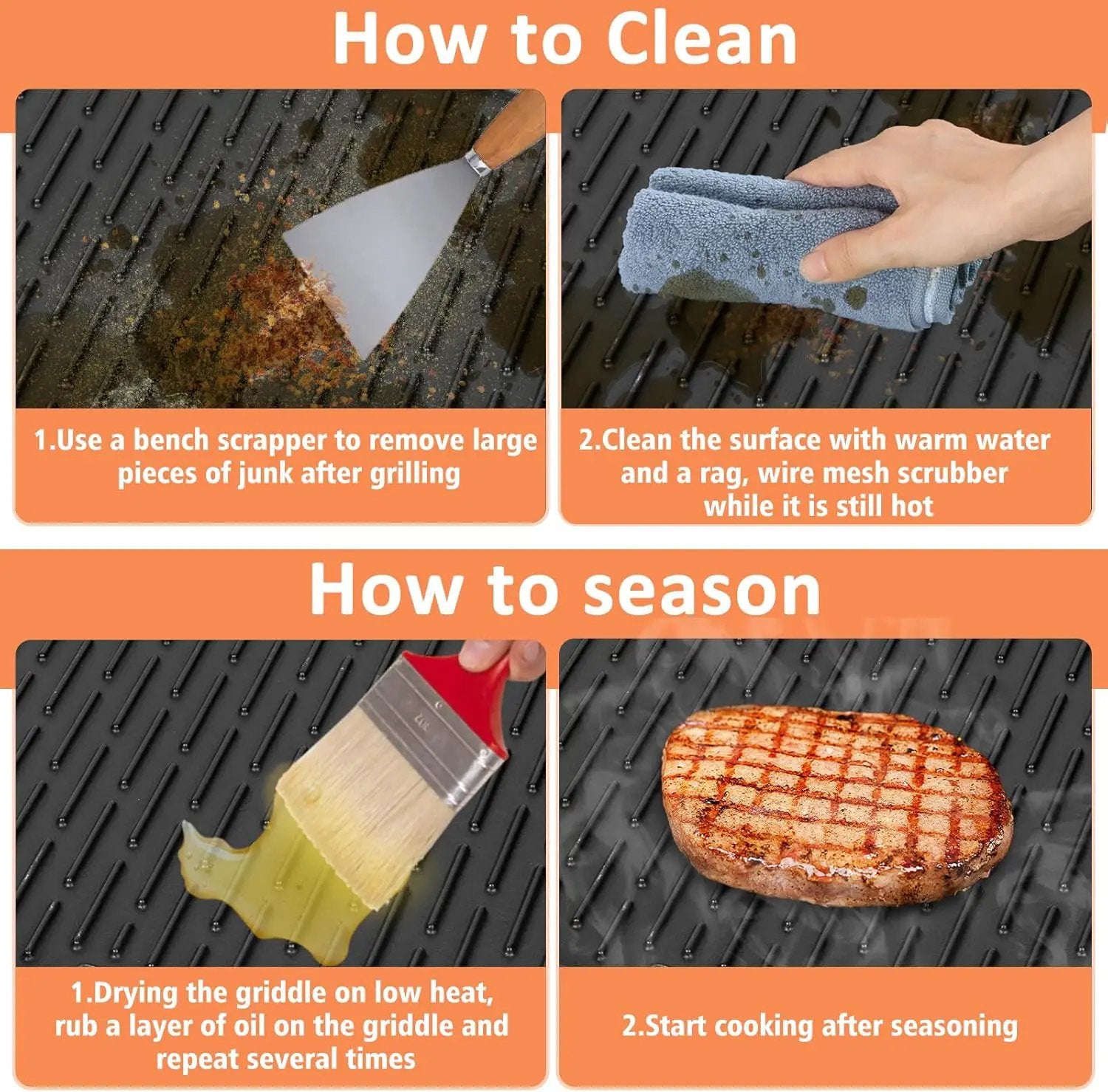 How to Clean

1.Use a bench scrapper to remove large pieces of junk after grilling

2.Clean the surface with warm water and a rag, wire mesh scrubber while it is still hot

How to season

1.Drying the griddle on low heat, rub a layer of oil on the griddle and repeat several times

2.Start cooking after seasoning