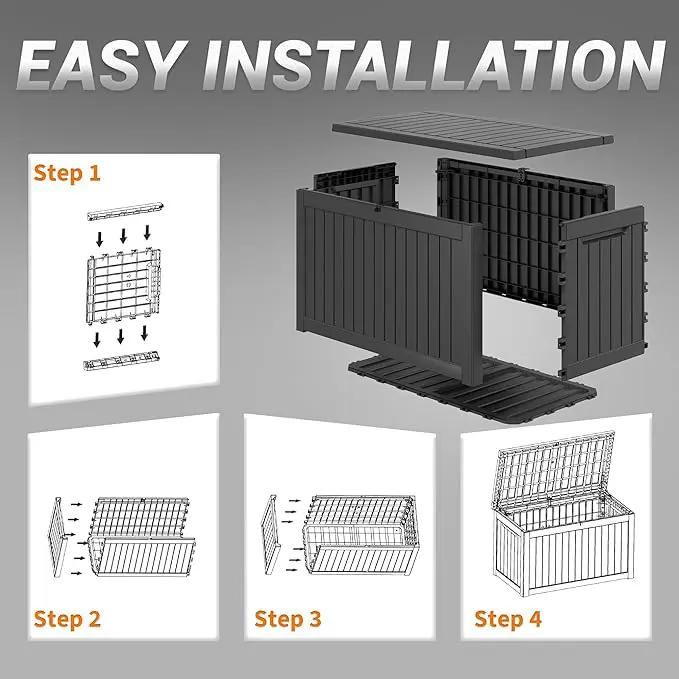 EASY INSTALLATION

Step 1

Step 2

Step 3

Step 4