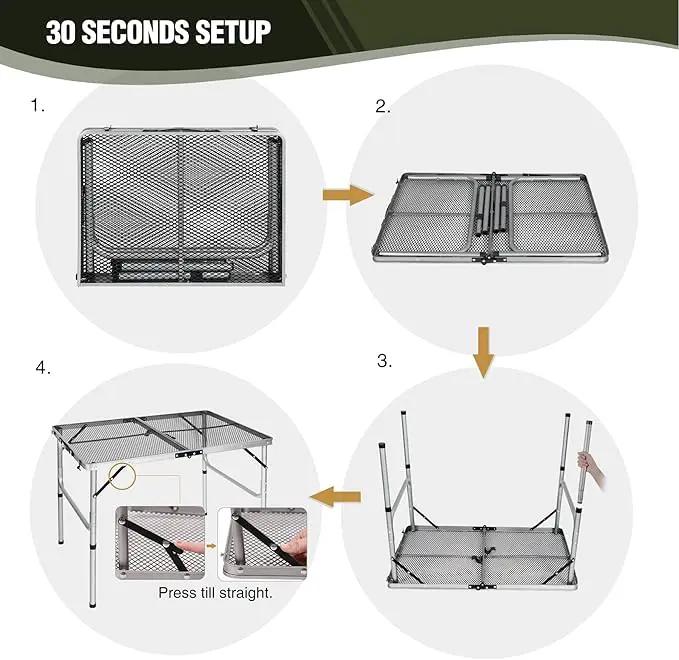 30 SECONDS SETUP

1.

2.

3.

4.

Press till straight.