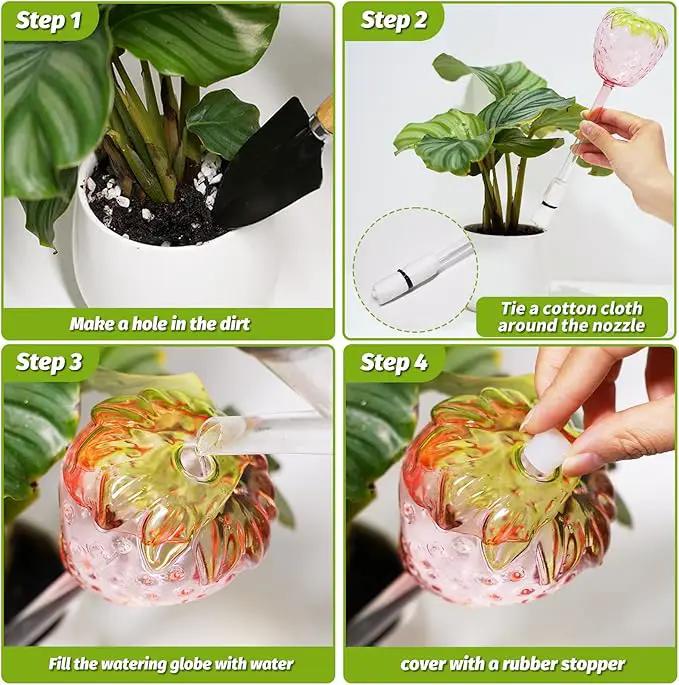 Step 1

Make a hole in the dirt

Step 2

Tie a cotton cloth around the nozzle

Step 3

Fill the watering globe with water

Step 4

cover with a rubber stopper