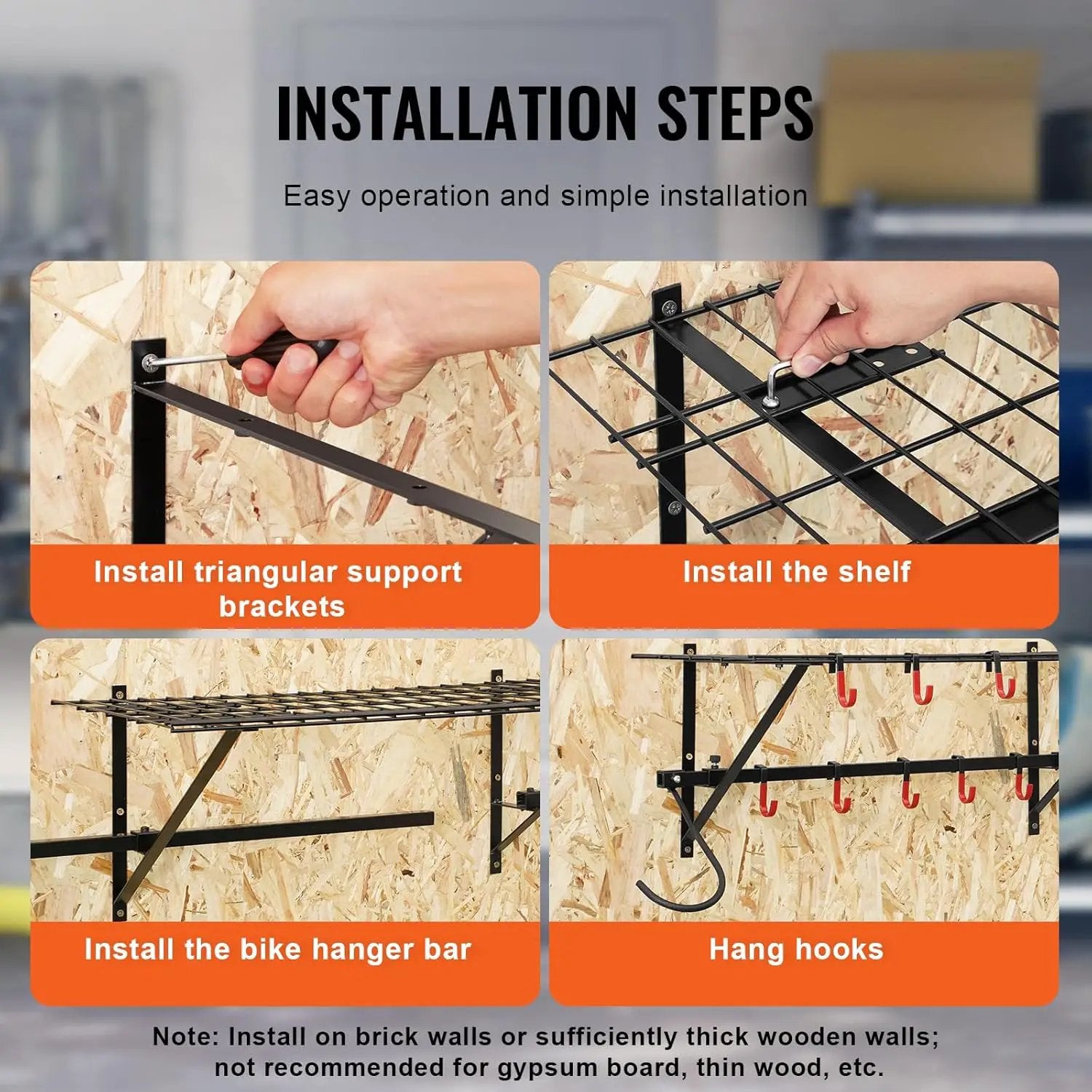 INSTALLATION STEPS

Easy operation and simple installation

Install triangular support brackets

Install the shelf

Install the bike hanger bar

Hang hooks

Note: Install on brick walls or sufficiently thick wooden walls; not recommended for gypsum board, thin wood, etc.