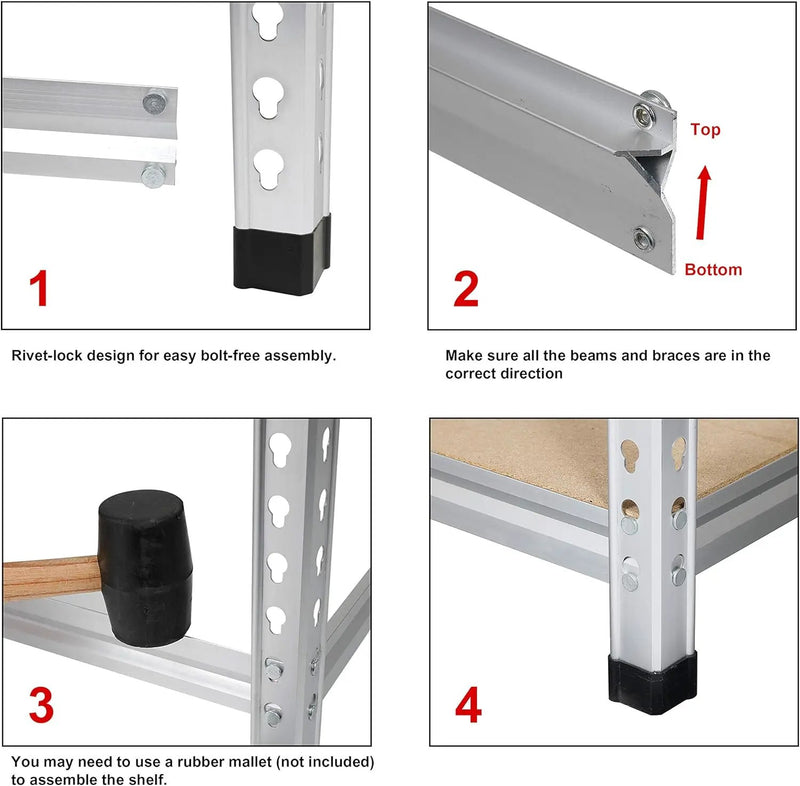 1

Rivet-lock design for easy bolt-free assembly.

Top

Bottom

2

Make sure all the beams and braces are in the correct direction

3

You may need to use a rubber mallet (not included) to assemble the shelf.

4