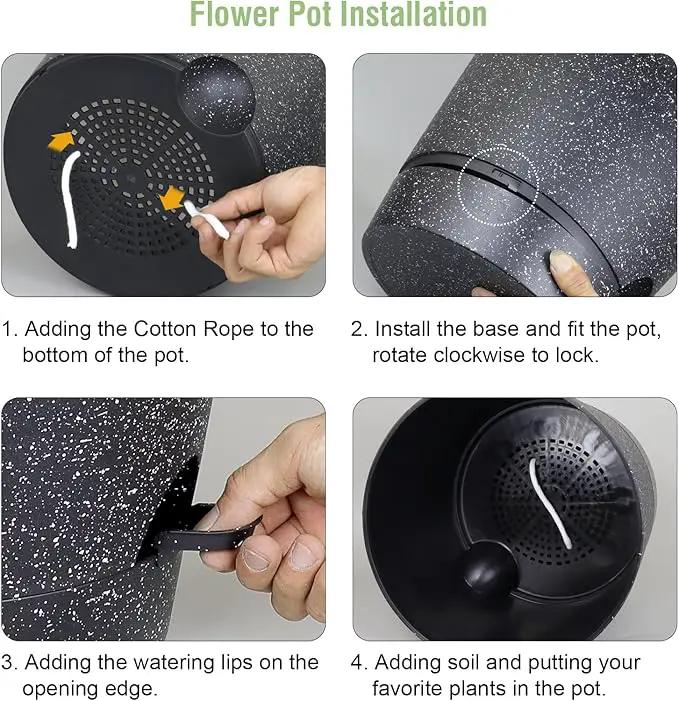 Flower Pot Installation

1. Adding the Cotton Rope to the bottom of the pot.

2. Install the base and fit the pot, rotate clockwise to lock.

3. Adding the watering lips on the opening edge.

4. Adding soil and putting your favorite plants in the pot.