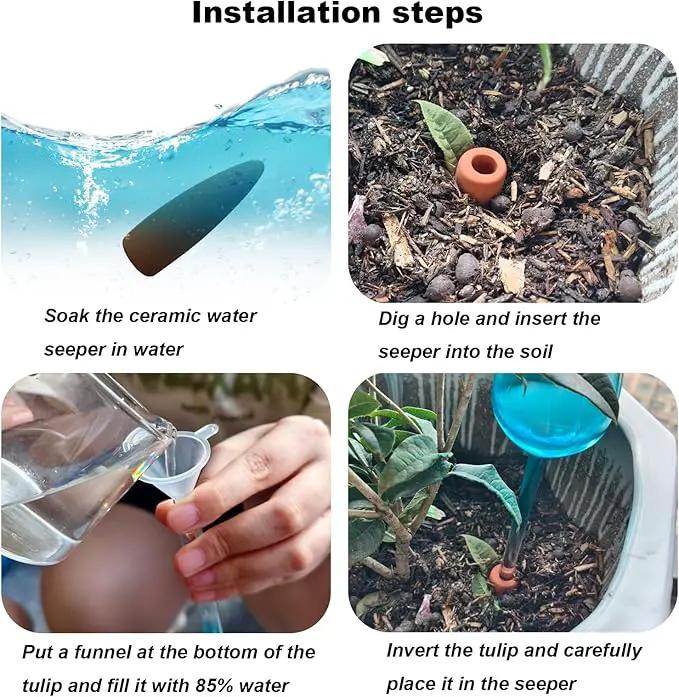 Installation steps

Soak the ceramic water seeper in water

Dig a hole and insert the seeper into the soil

Put a funnel at the bottom of the tulip and fill it with 85% water

Invert the tulip and carefully place it in the seeper