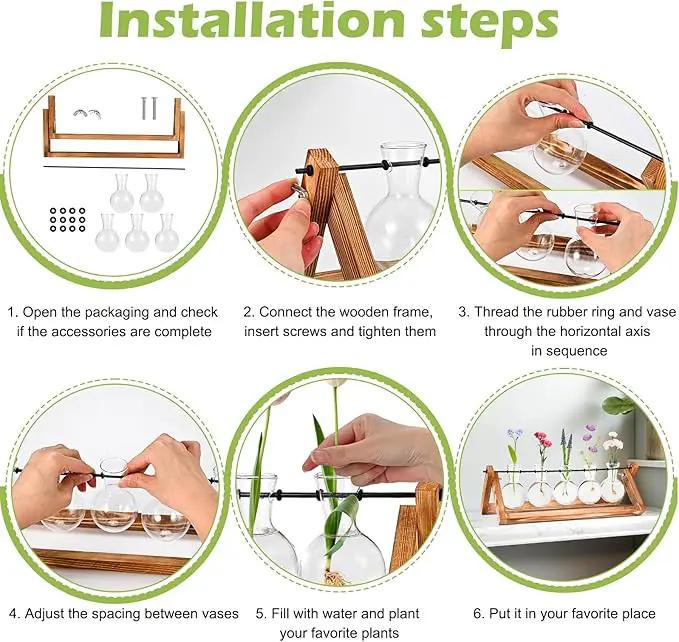 Installation steps

1. Open the packaging and check if the accessories are complete

2. Connect the wooden frame, insert screws and tighten them

3. Thread the rubber ring and vase through the horizontal axis in sequence

4. Adjust the spacing between vases

5. Fill with water and plant your favorite plants

6. Put it in your favorite place