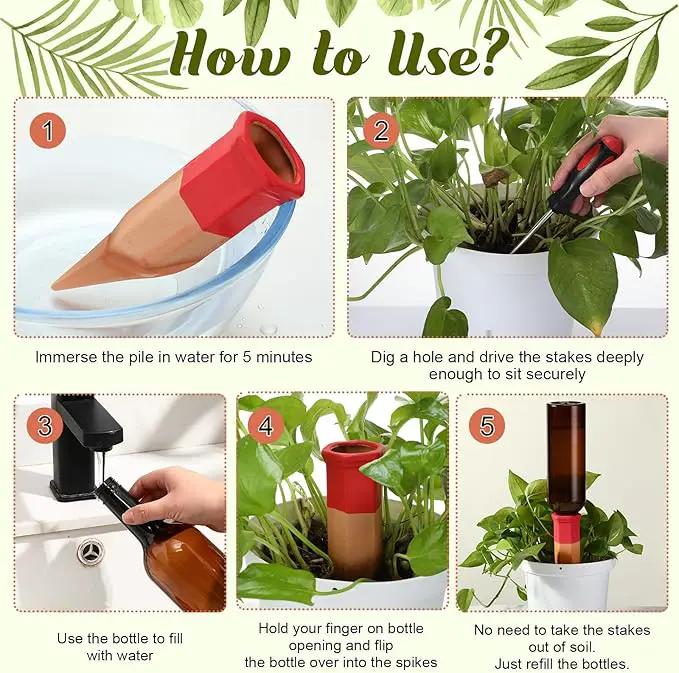 How to Use?

1

Immerse the pile in water for 5 minutes

2

Dig a hole and drive the stakes deeply enough to sit securely

3

Use the bottle to fill with water

4

Hold your finger on bottle opening and flip the bottle over into the spikes

5

No need to take the stakes out of soil. Just refill the bottles.