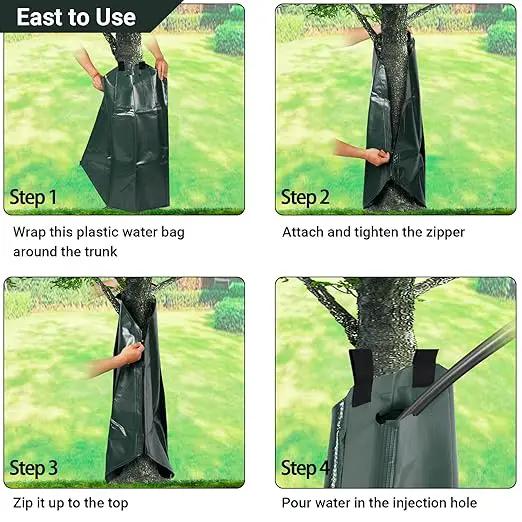 East to Use

Step 1

Wrap this plastic water bag around the trunk

Step 2

Attach and tighten the zipper

Step 3

Zip it up to the top

Step 4

Pour water in the injection hole