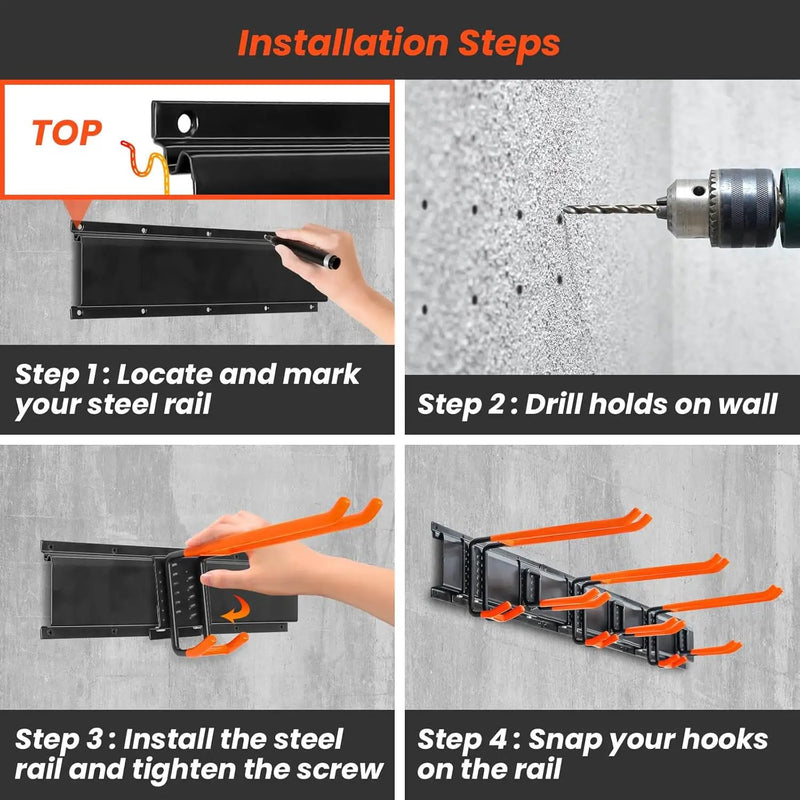 Installation Steps

TOP

Step 1 : Locate and mark your steel rail

Step 2 : Drill holds on wall

Step 3 : Install the steel rail and tighten the screw

Step 4 : Snap your hooks on the rail