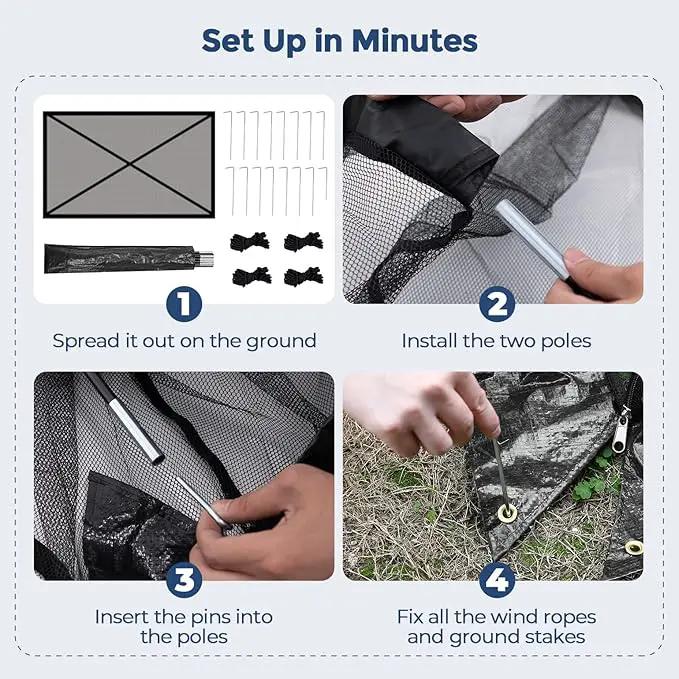 Set Up in Minutes

1
Spread it out on the ground

2
Install the two poles

3
Insert the pins into the poles

4
Fix all the wind ropes and ground stakes